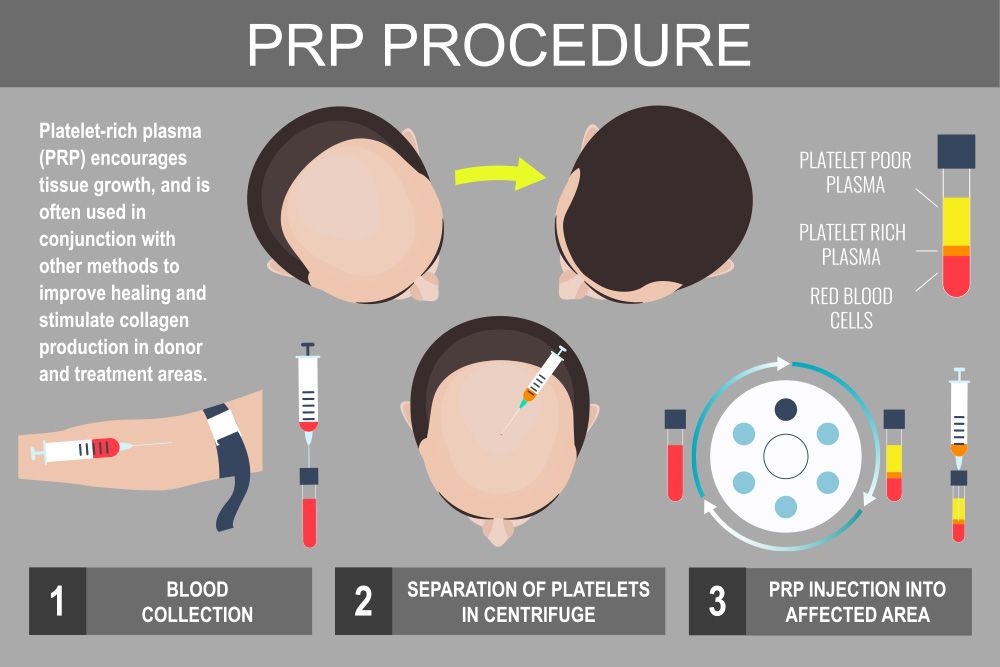 PRP PROCEDURE

Platelet-rich plasma (PRP) encourages tissue growth, and is often used in conjunction with other methods to improve healing and stimulate collagen production in donor and treatment areas.

PLATELET POOR PLASMA

PLATELET RICH PLASMA

RED BLOOD CELLS

1 BLOOD COLLECTION

2 SEPARATION OF PLATELETS IN CENTRIFUGE

3 PRP INJECTION INTO AFFECTED AREA